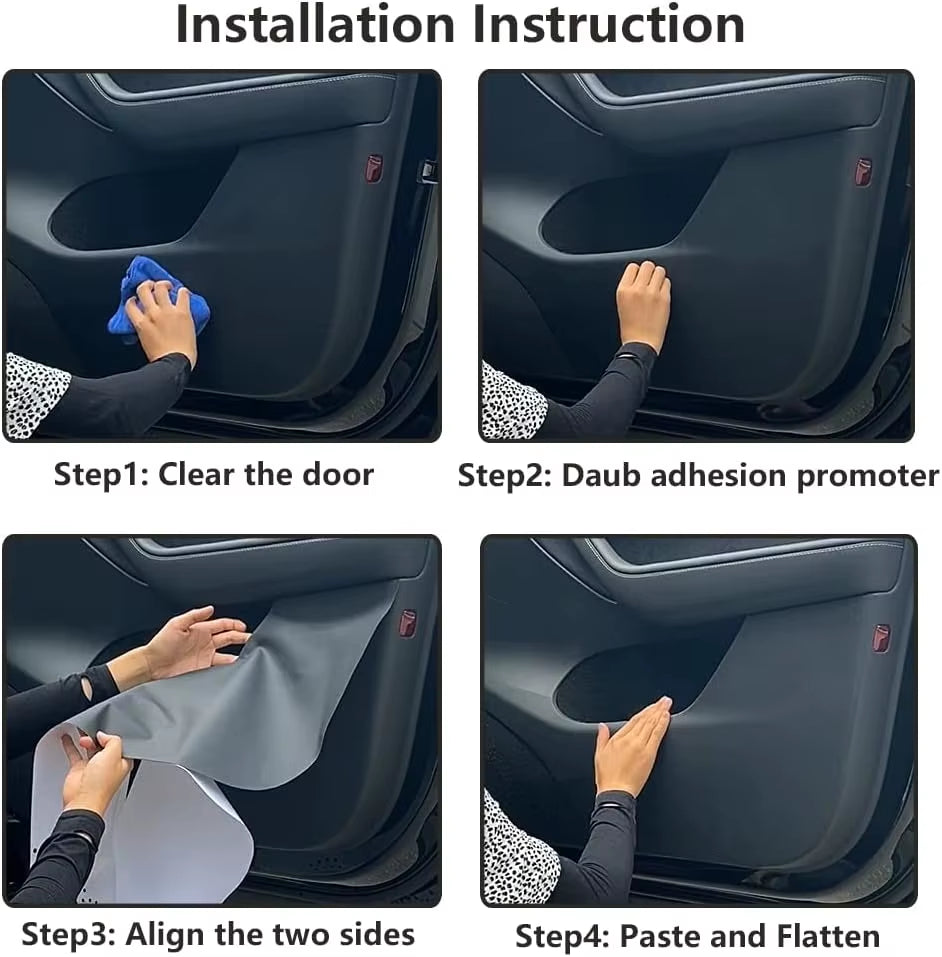 Installation Instruction

Step1: Clear the door

Step2: Daub adhesion promoter

Step3: Align the two sides

Step4: Paste and Flatten