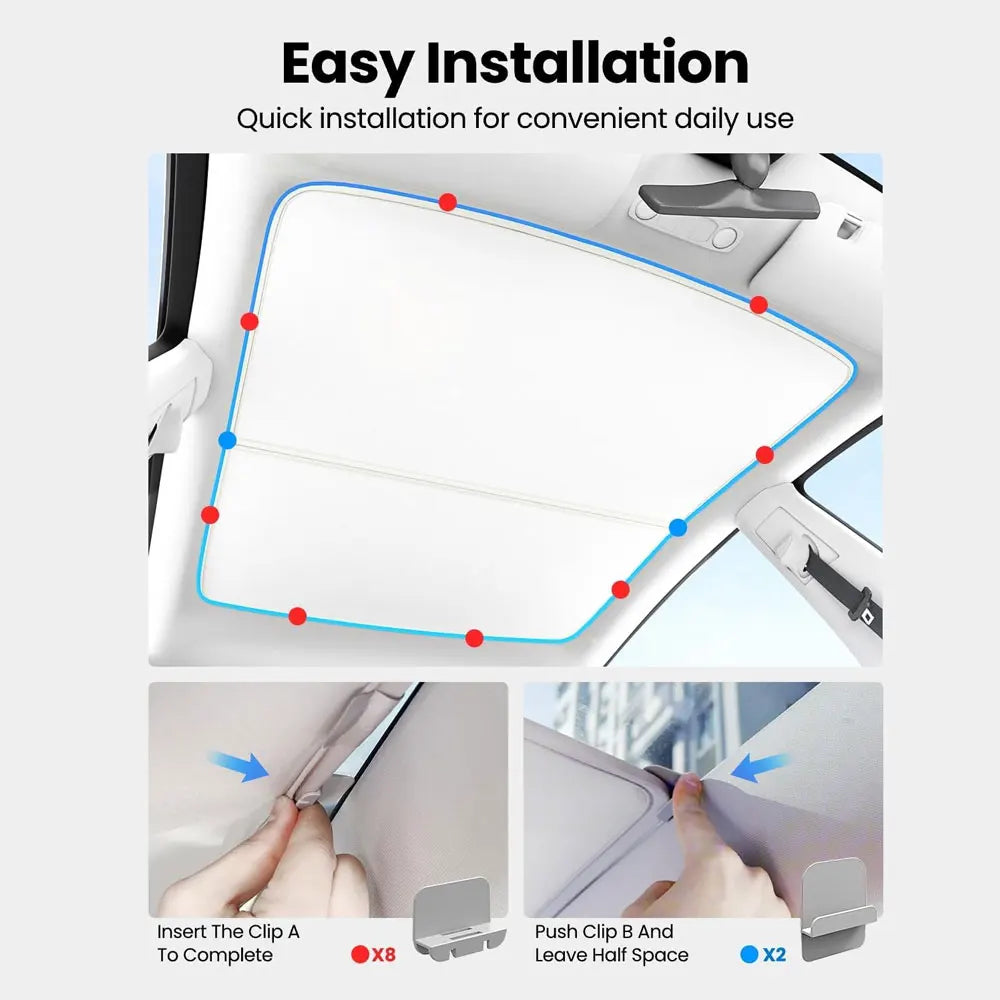 Easy Installation
Quick installation for convenient daily use

Insert The Clip A To Complete
X8

Push Clip B And Leave Half Space
X2