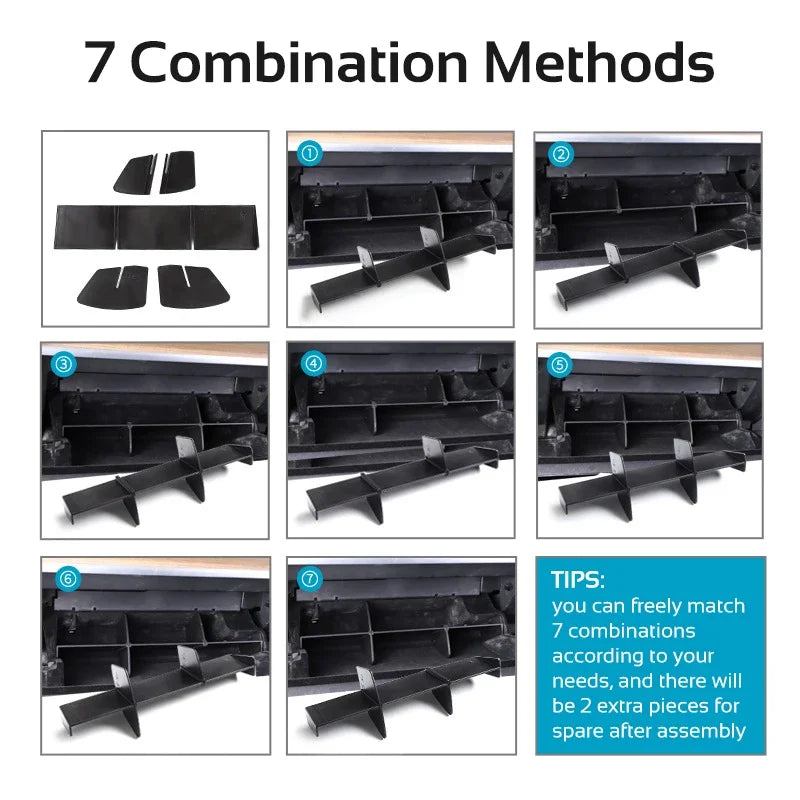 7 Combination Methods

①

②

③

④

⑤

⑥

⑦

TIPS:
you can freely match 7 combinations according to your needs, and there will be 2 extra pieces for spare after assembly