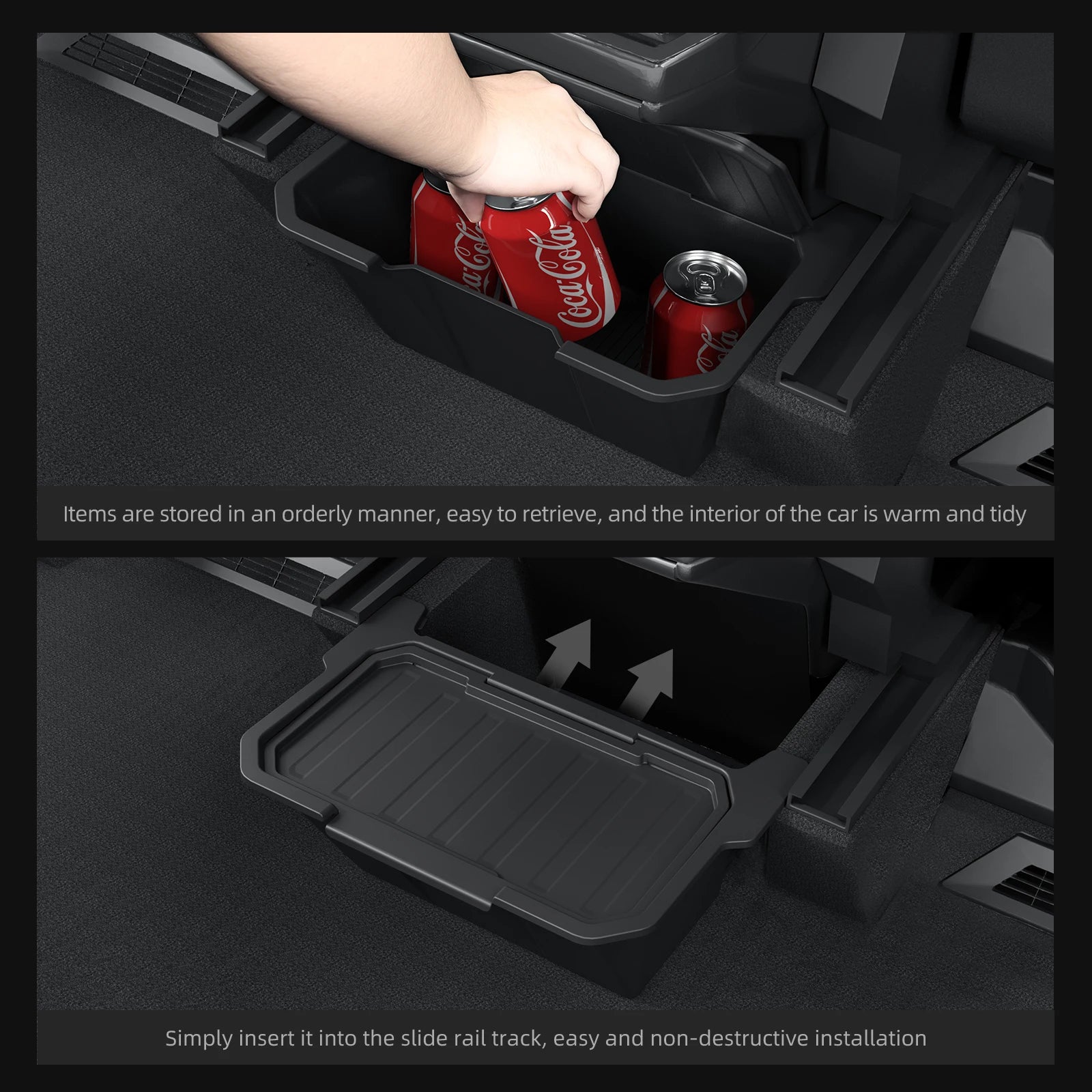 Coca-Cola

Coca-Cola

Coca-Cola

Items are stored in an orderly manner, easy to retrieve, and the interior of the car is warm and tidy

Simply insert it into the slide rail track, easy and non-destructive installation